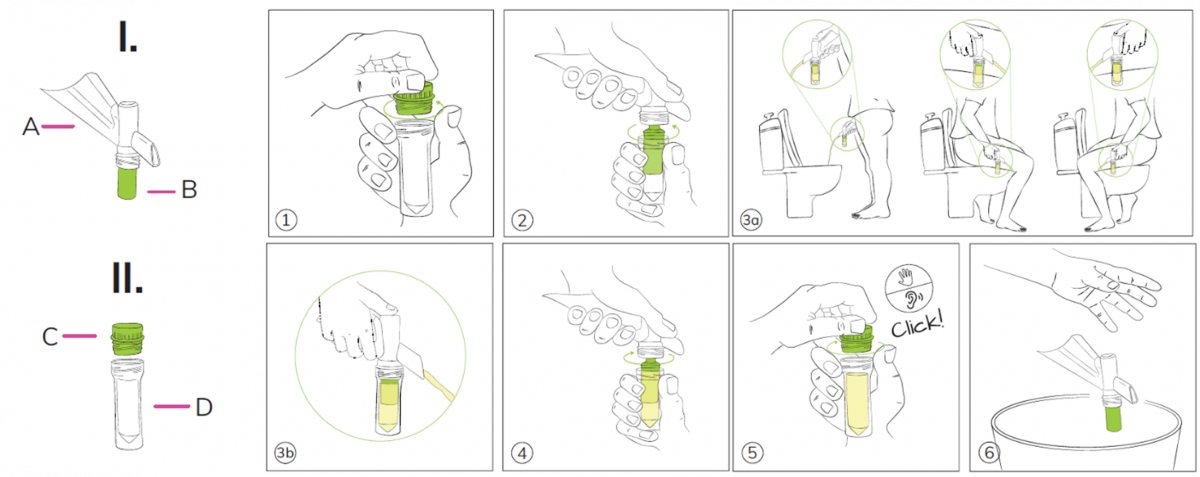 I.

A

B

II.

C

D

1

2

3a

3b

4

5

Click!

6